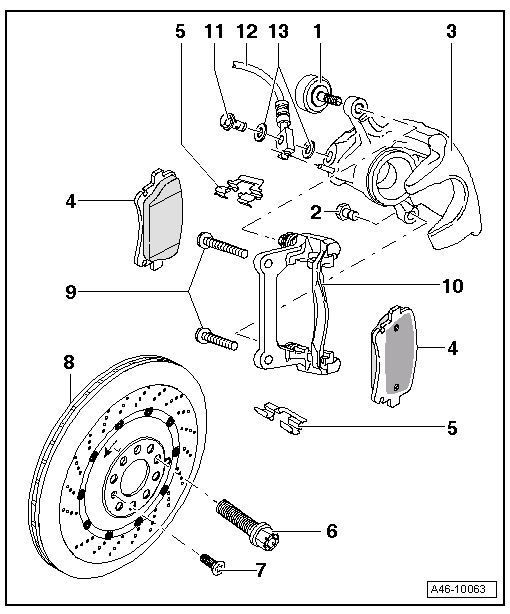 5
11
12
13
1
3
4
2
9
10
4
8
5
6
7
A46-10063